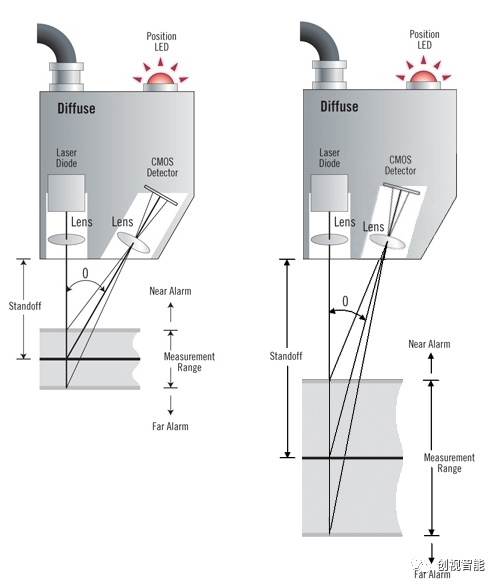 Position LED

Diffuse

Laser Diode

CMOS Detector

Lens

Lens

0

Standoff

Near Alarm

Measurement Range

Far Alarm

Position LED

Diffuse

Laser Diode

CMOS Detector

Lens

Lens

0

Standoff

Near Alarm

Measurement Range

Far Alarm

创视智能