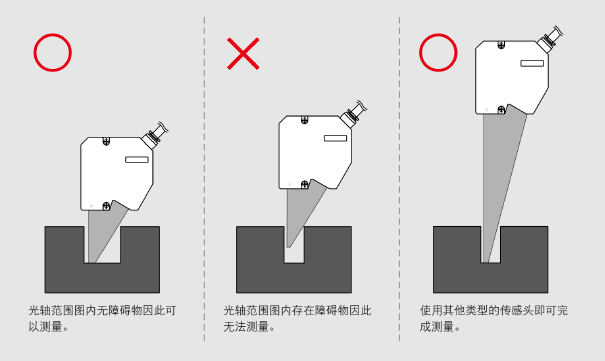 光轴范围图内无障碍物因此可以测量。

光轴范围图内存在障碍物因此无法测量。

使用其他类型的传感头即可完成测量。