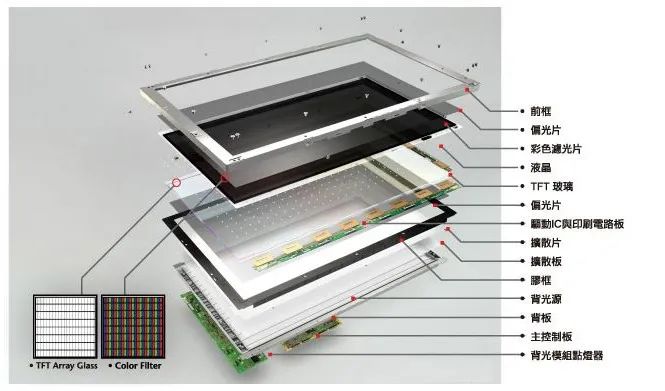 • 前框
• 偏光片
• 彩色濾光片
• 液晶
• TFT 玻璃
• 偏光片
• 驅動IC與印刷電路板
• 擴散片
• 擴散板
• 膠框
• 背光源
• 背板
• 主控制板
• 背光模組點燈器

• TFT Array Glass • Color Filter